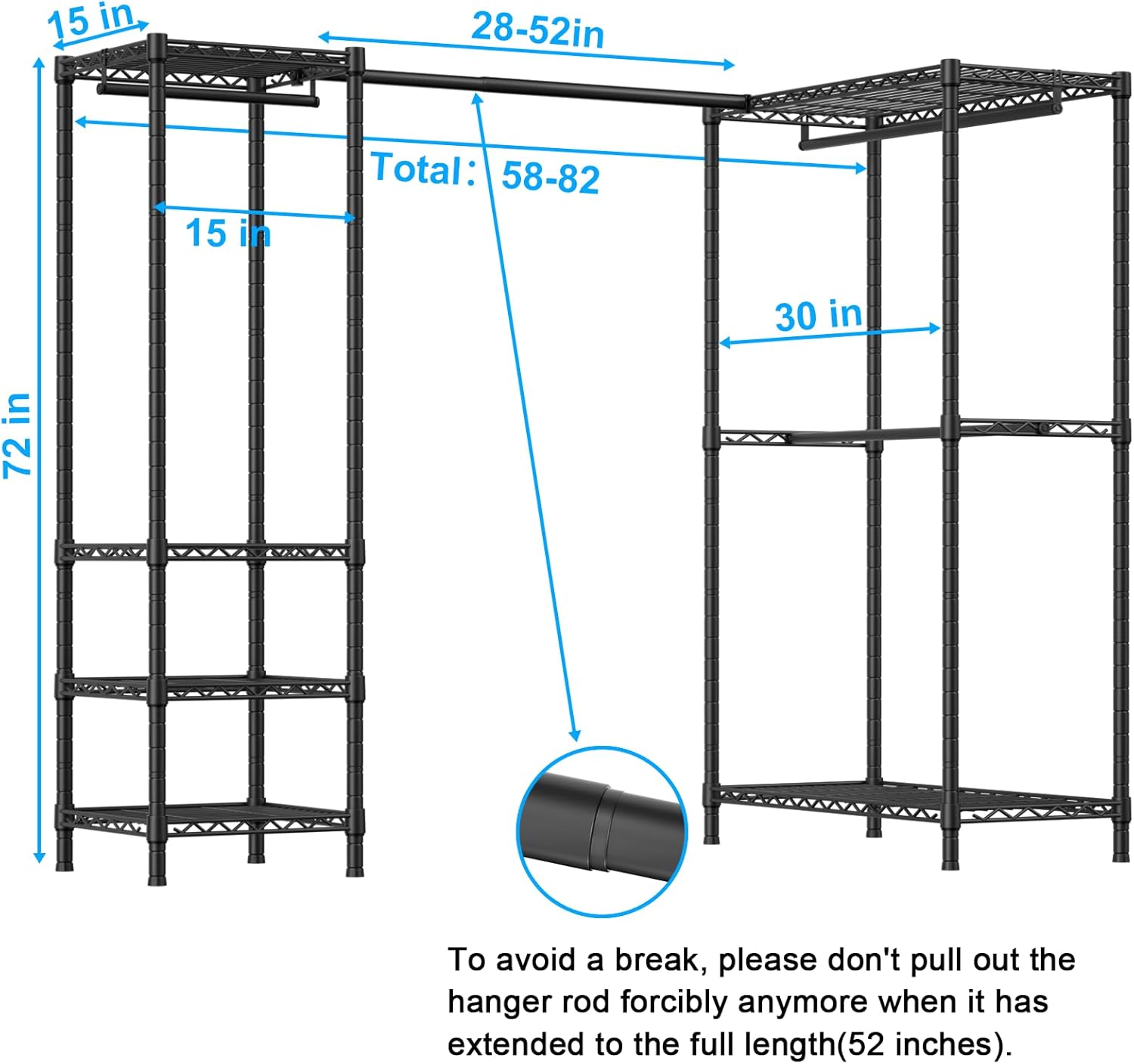 15 in

28-52in

Total: 58-82

15 in

72 in

30 in

To avoid a break, please don't pull out the hanger rod forcibly anymore when it has extended to the full length(52 inches).