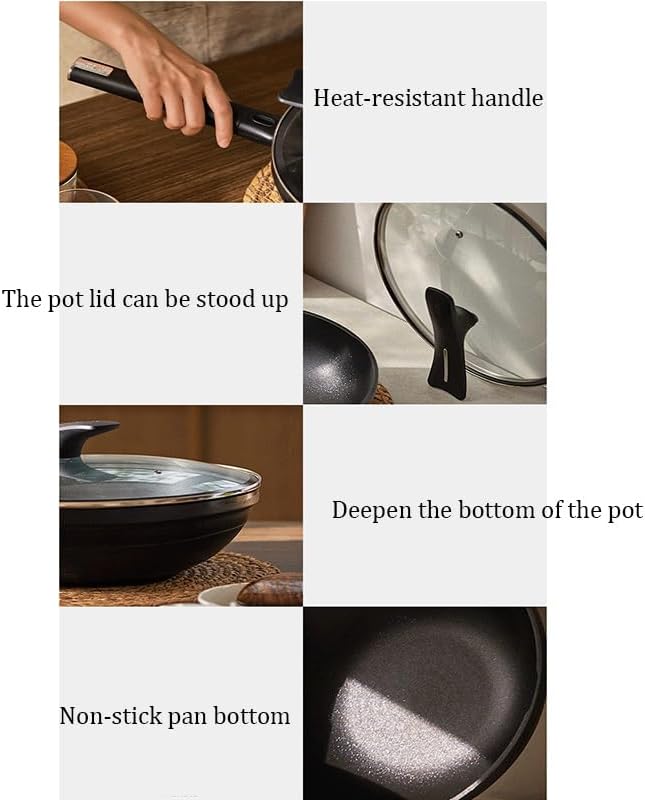 Heat-resistant handle

The pot lid can be stood up

Deepen the bottom of the pot

Non-stick pan bottom