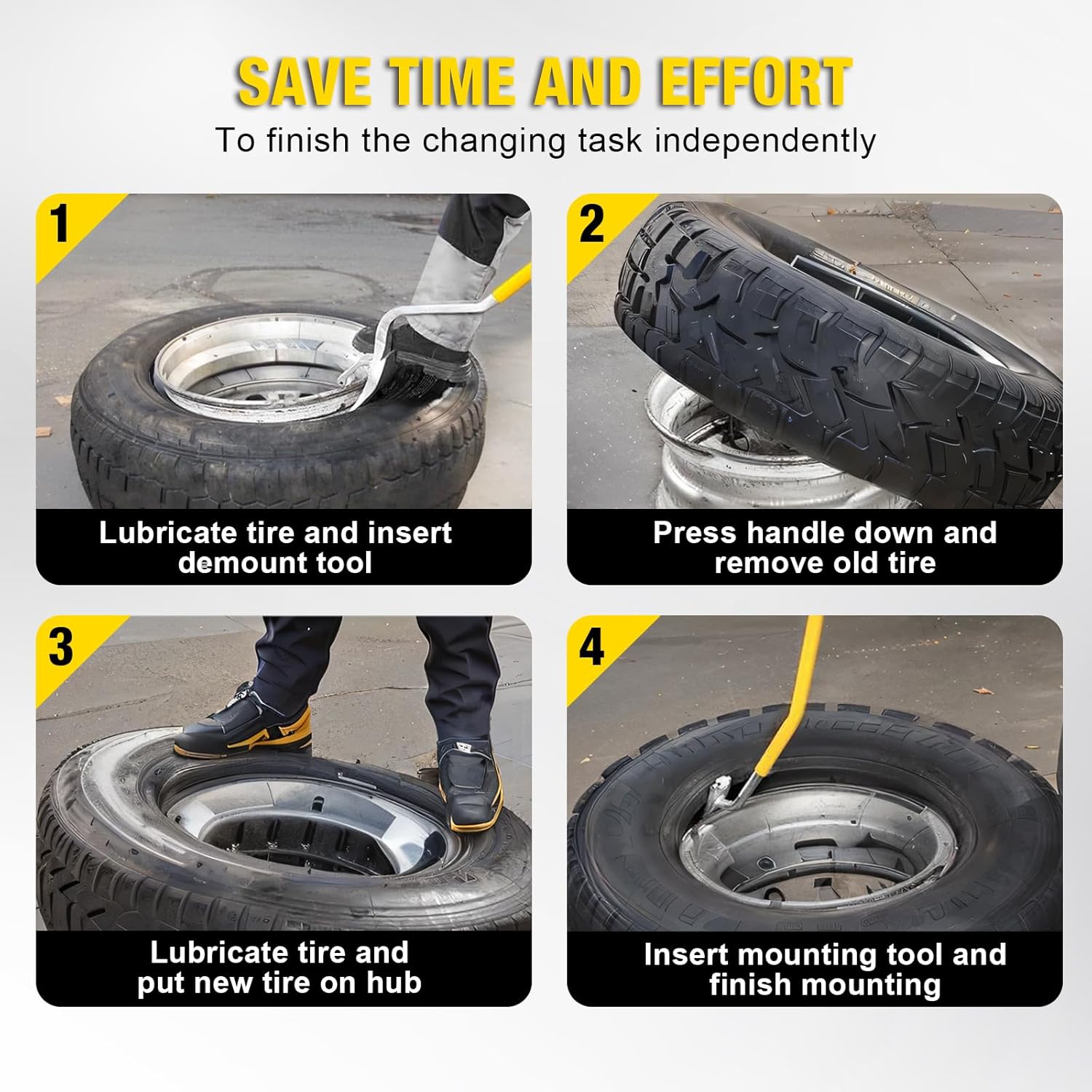 SAVE TIME AND EFFORT

To finish the changing task independently

1

Lubricate tire and insert demount tool

2

Press handle down and remove old tire

3

Lubricate tire and put new tire on hub

4

Insert mounting tool and finish mounting