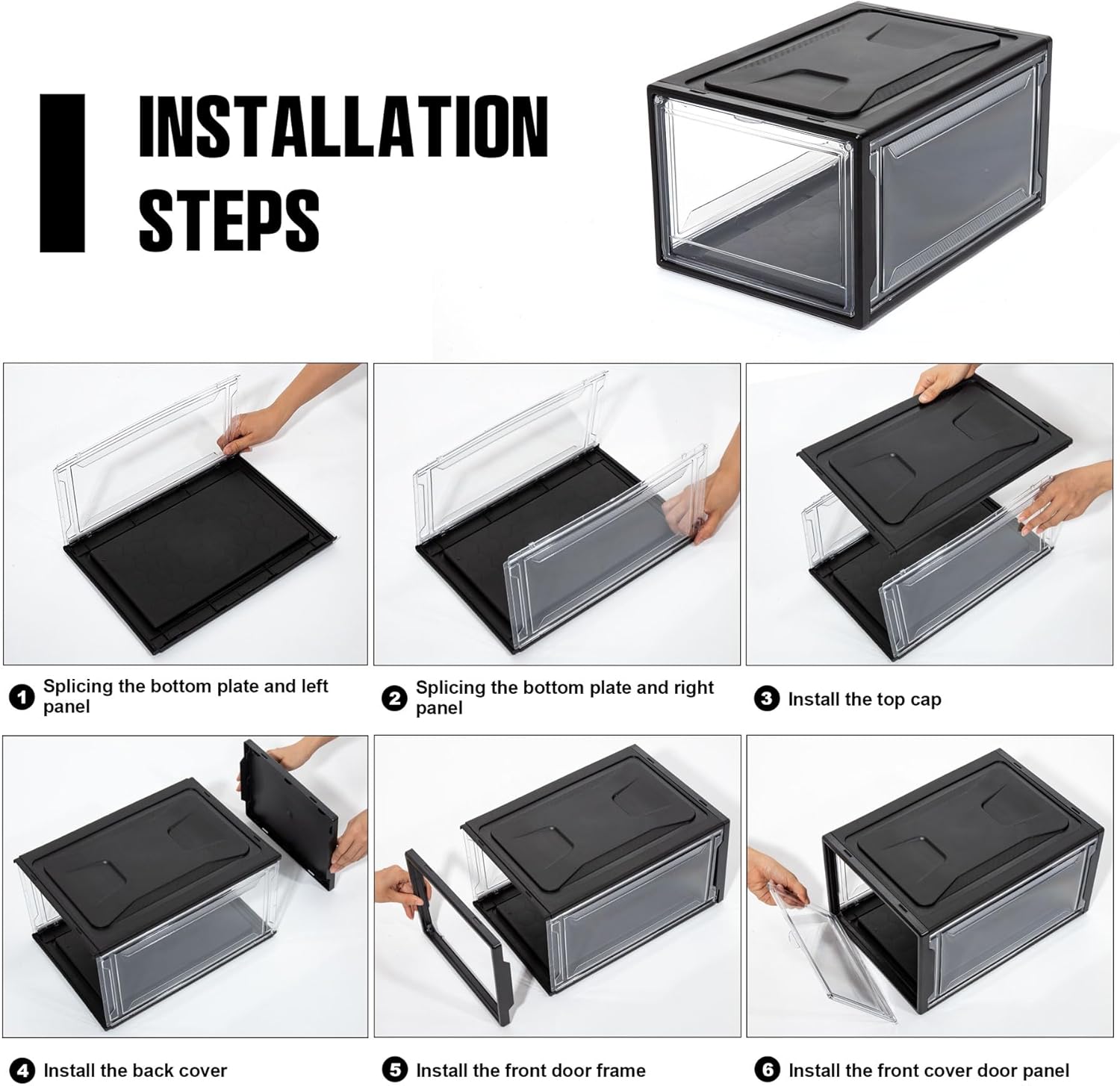 INSTALLATION STEPS

1 Splicing the bottom plate and left panel

2 Splicing the bottom plate and right panel

3 Install the top cap

4 Install the back cover

5 Install the front door frame

6 Install the front cover door panel