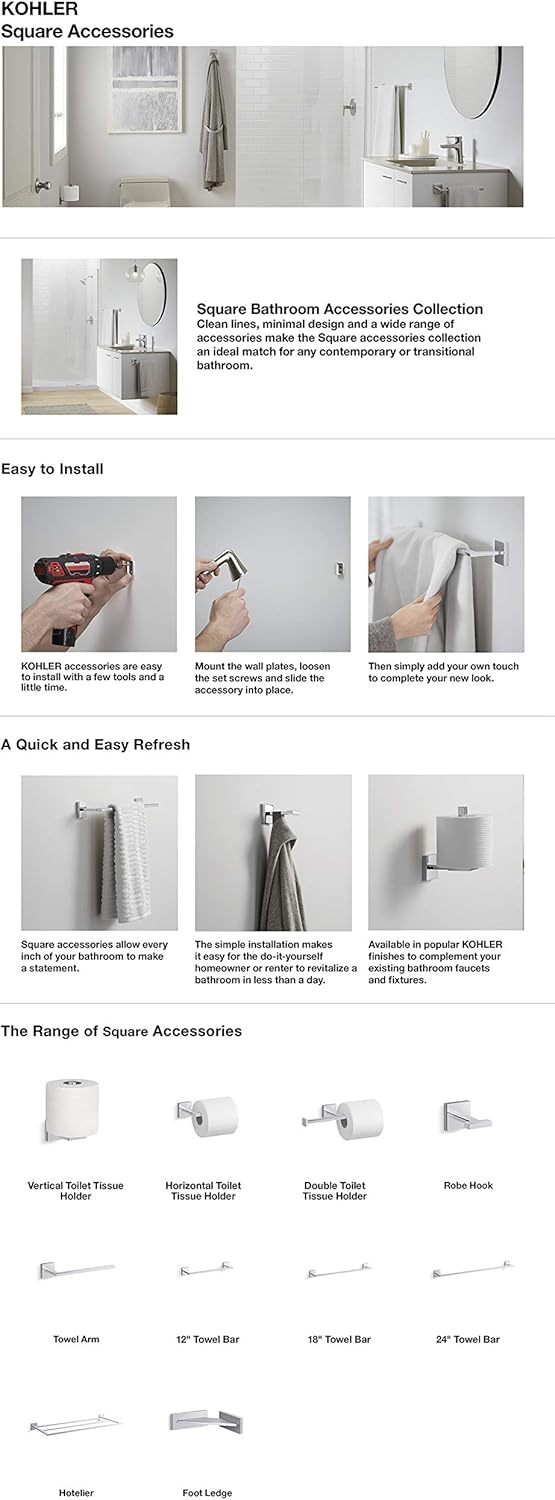 KOHLER
Square Accessories

Square Bathroom Accessories Collection
Clean lines, minimal design and a wide range of accessories make the Square accessories collection an ideal match for any contemporary or transitional bathroom.

Easy to Install

KOHLER accessories are easy to install with a few tools and a little time.

Mount the wall plates, loosen the set screws and slide the accessory into place.

Then simply add your own touch to complete your new look.

A Quick and Easy Refresh

Square accessories allow every inch of your bathroom to make a statement.

The simple installation makes it easy for the do-it-yourself homeowner or renter to revitalize a bathroom in less than a day.

Available in popular KOHLER finishes to complement your existing bathroom faucets and fixtures.

The Range of Square Accessories

Vertical Toilet Tissue Holder

Horizontal Toilet Tissue Holder

Double Toilet Tissue Holder

Robe Hook

Towel Arm

12" Towel Bar

18" Towel Bar

24" Towel Bar

Hotelier

Foot Ledge