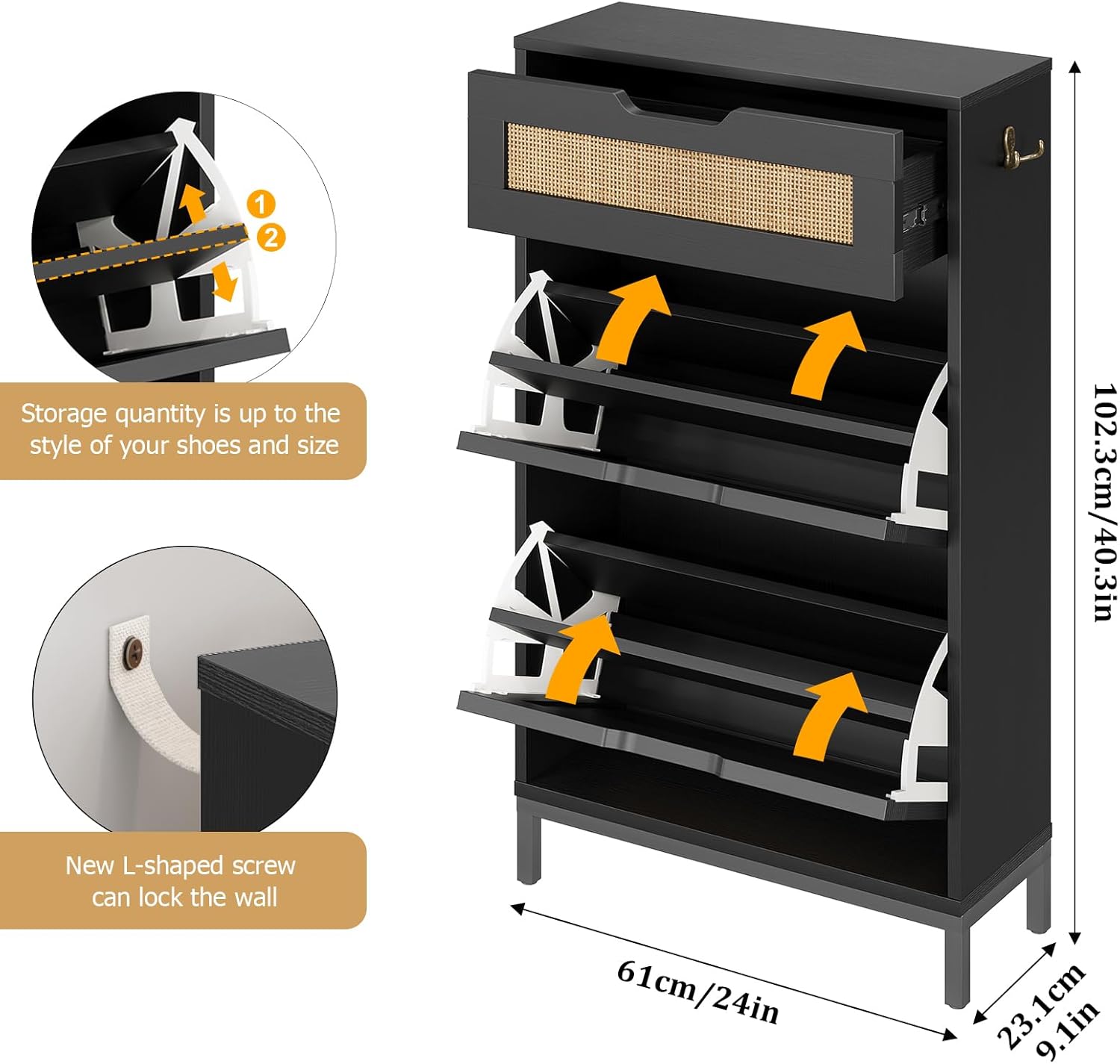 1
2

Storage quantity is up to the style of your shoes and size

New L-shaped screw can lock the wall

102.3cm/40.3in

61cm/24in

23.1cm
9.1in