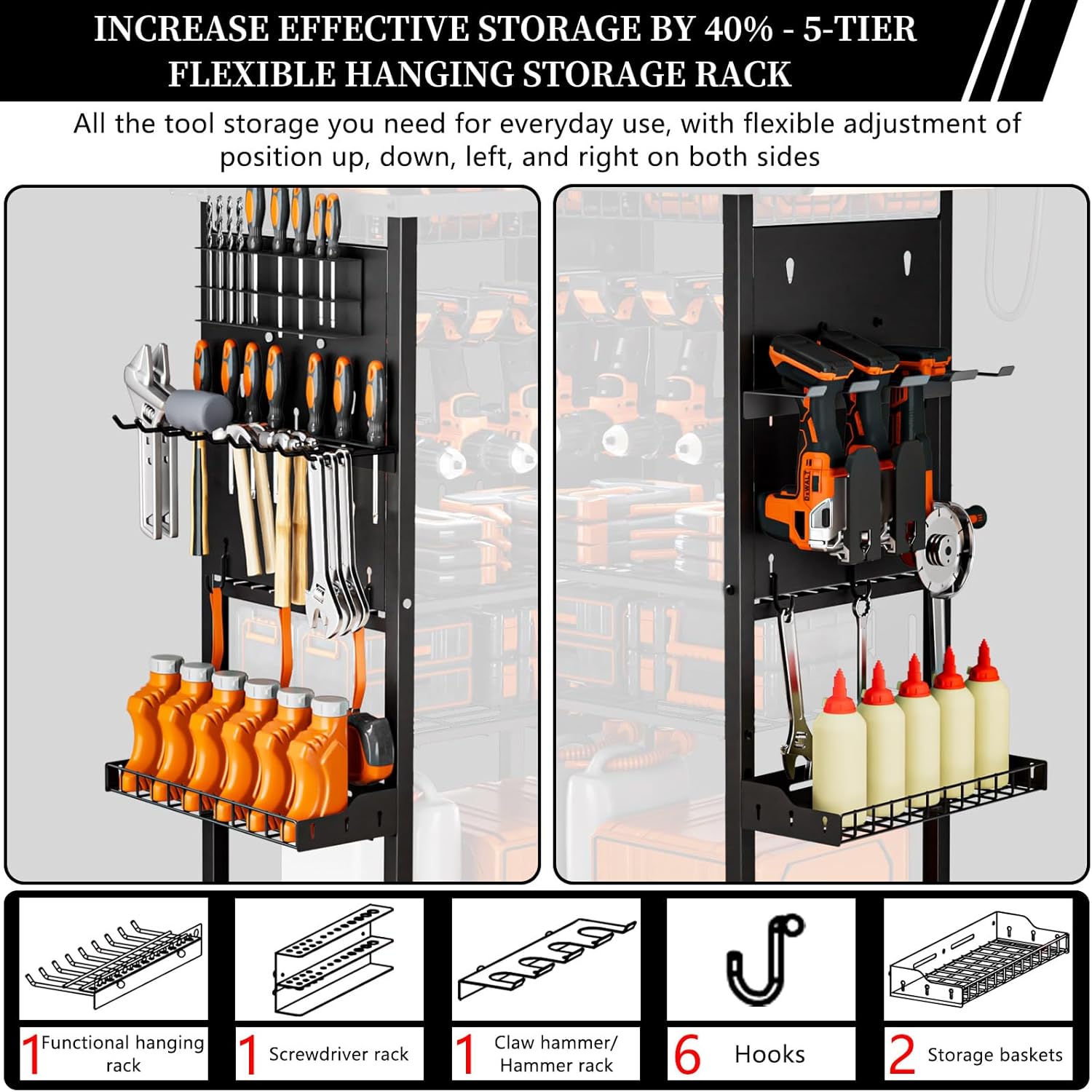 INCREASE EFFECTIVE STORAGE BY 40% - 5-TIER FLEXIBLE HANGING STORAGE RACK

All the tool storage you need for everyday use, with flexible adjustment of position up, down, left, and right on both sides

DEWALT

1 Functional hanging rack

1 Screwdriver rack

1 Claw hammer/ Hammer rack

6 Hooks

2 Storage baskets