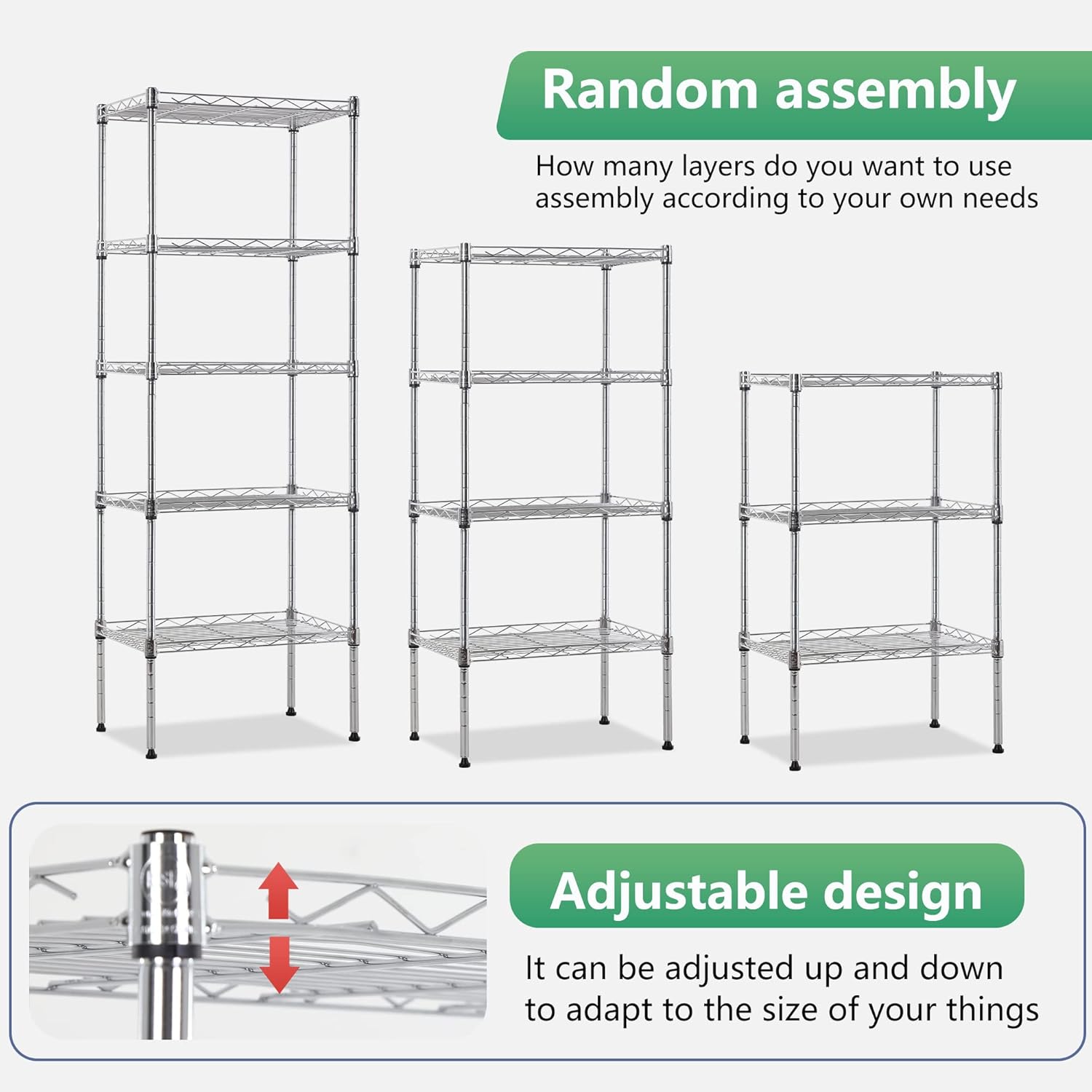 Random assembly

How many layers do you want to use assembly according to your own needs

Adjustable design

It can be adjusted up and down to adapt to the size of your things