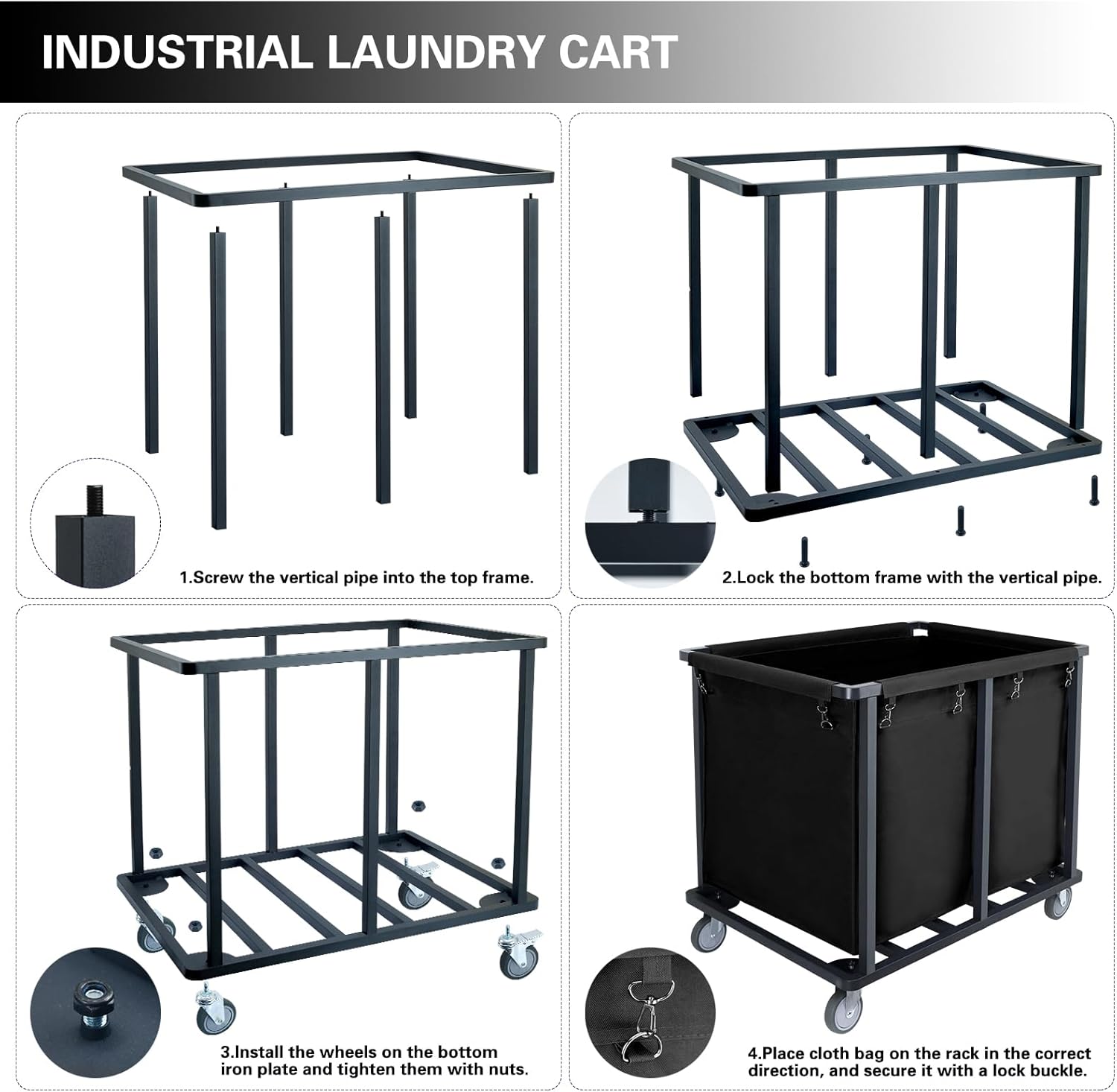 INDUSTRIAL LAUNDRY CART

1.Screw the vertical pipe into the top frame.

2.Lock the bottom frame with the vertical pipe.

3.Install the wheels on the bottom iron plate and tighten them with nuts.

4.Place cloth bag on the rack in the correct direction, and secure it with a lock buckle.