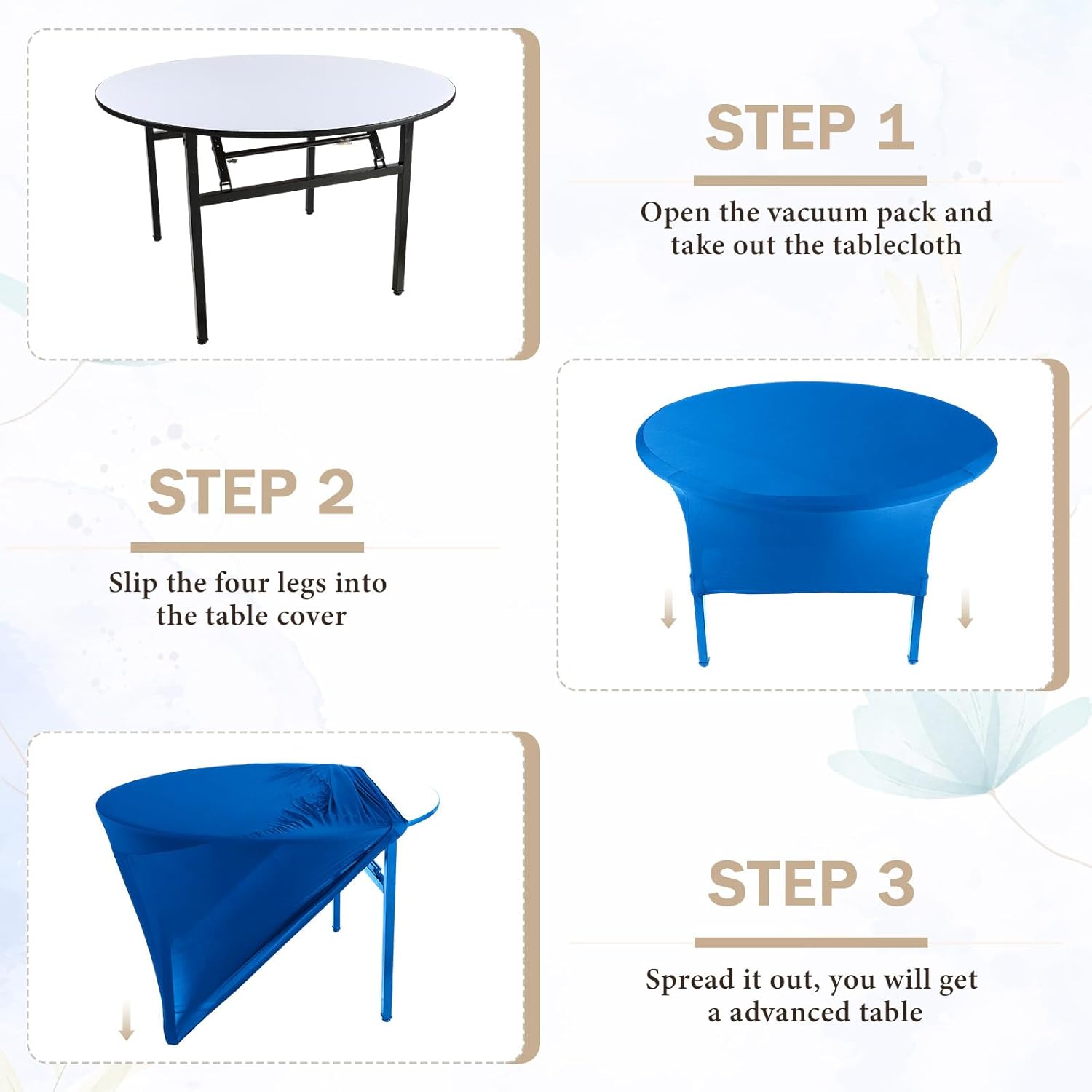 STEP 1

Open the vacuum pack and take out the tablecloth

STEP 2

Slip the four legs into the table cover

STEP 3

Spread it out, you will get a advanced table