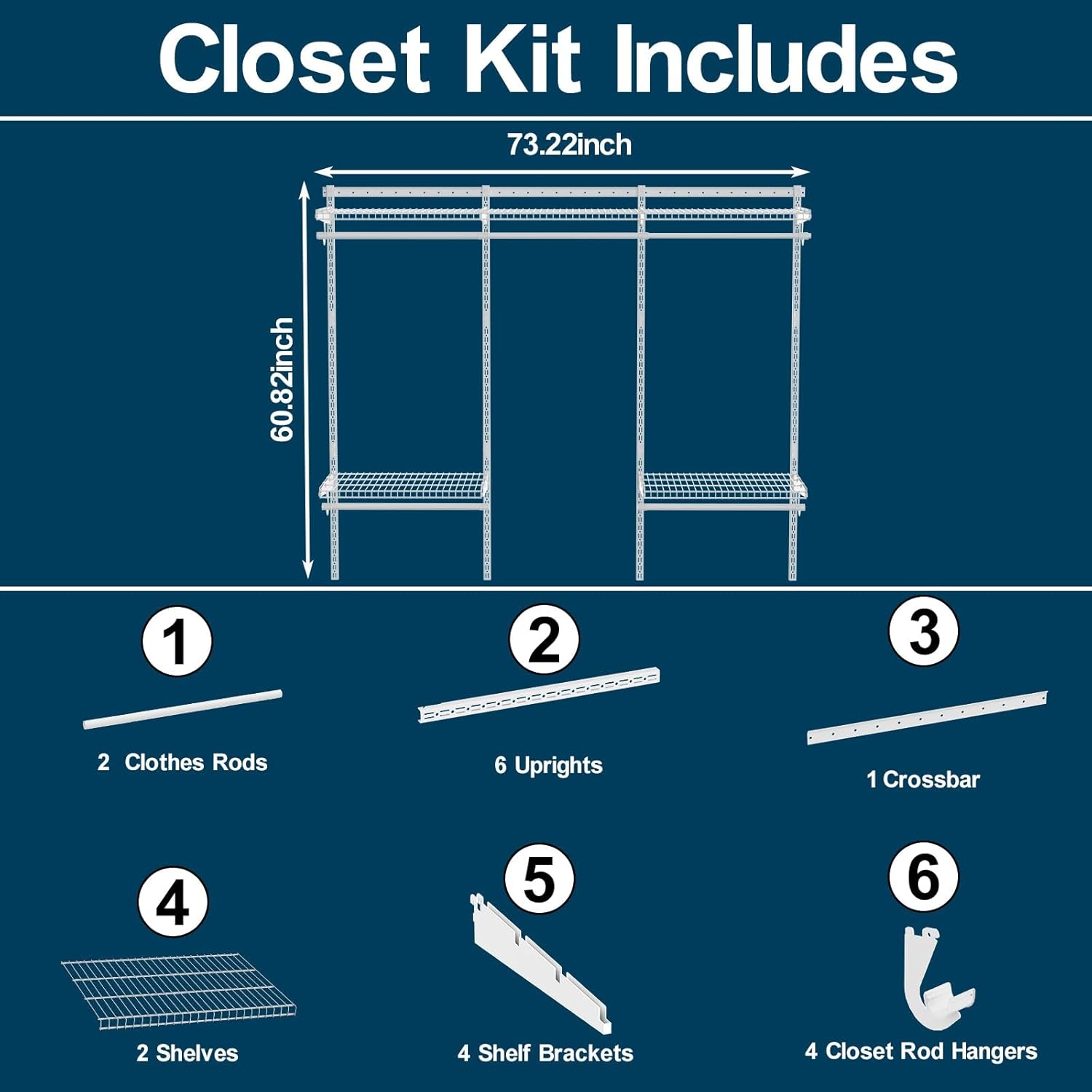 Closet Kit Includes

73.22inch

60.82inch

1

2 Clothes Rods

2

6 Uprights

3

1 Crossbar

4

2 Shelves

5

4 Shelf Brackets

6

4 Closet Rod Hangers