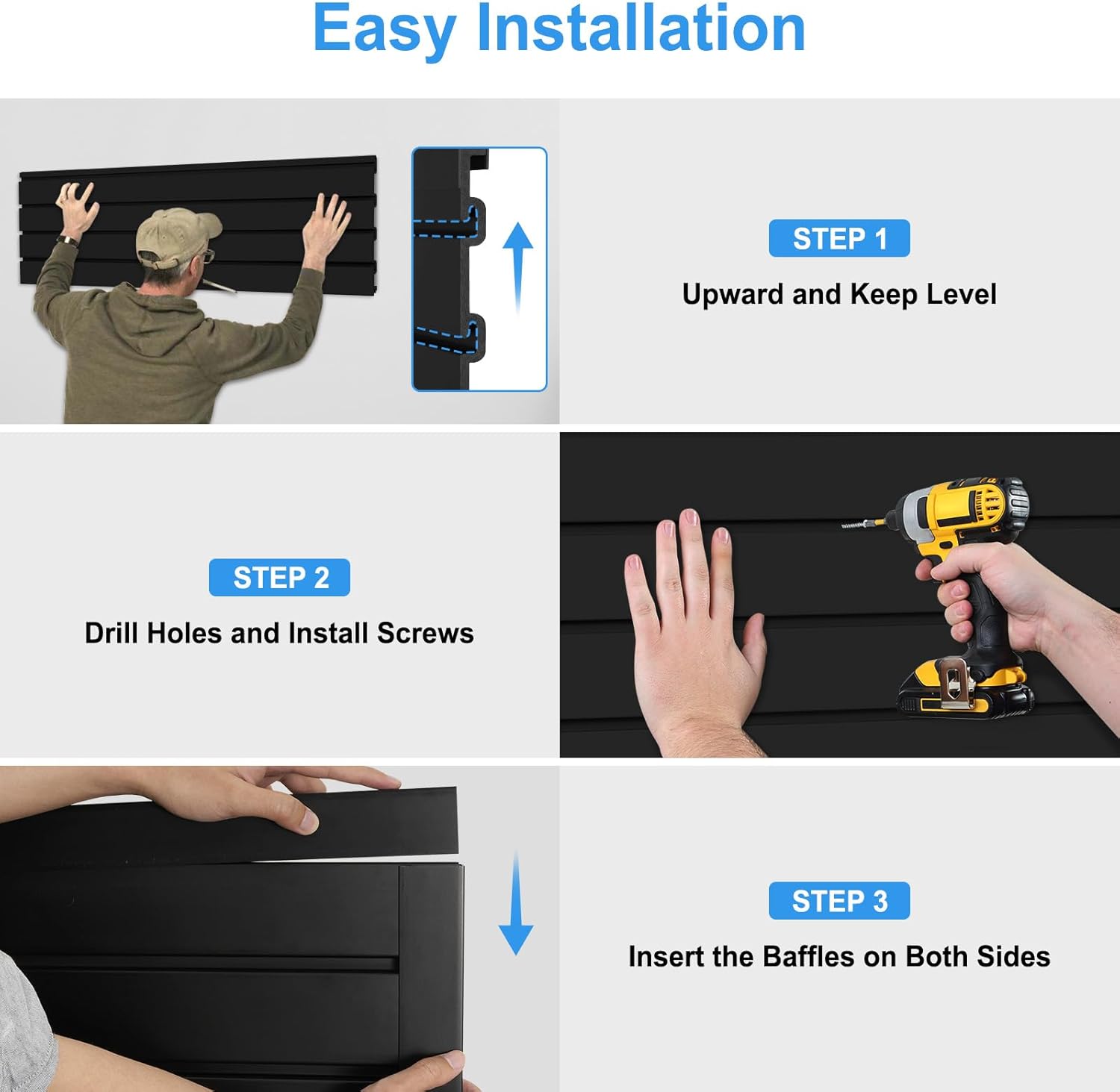 Easy Installation

STEP 1

Upward and Keep Level

STEP 2

Drill Holes and Install Screws

STEP 3

Insert the Baffles on Both Sides