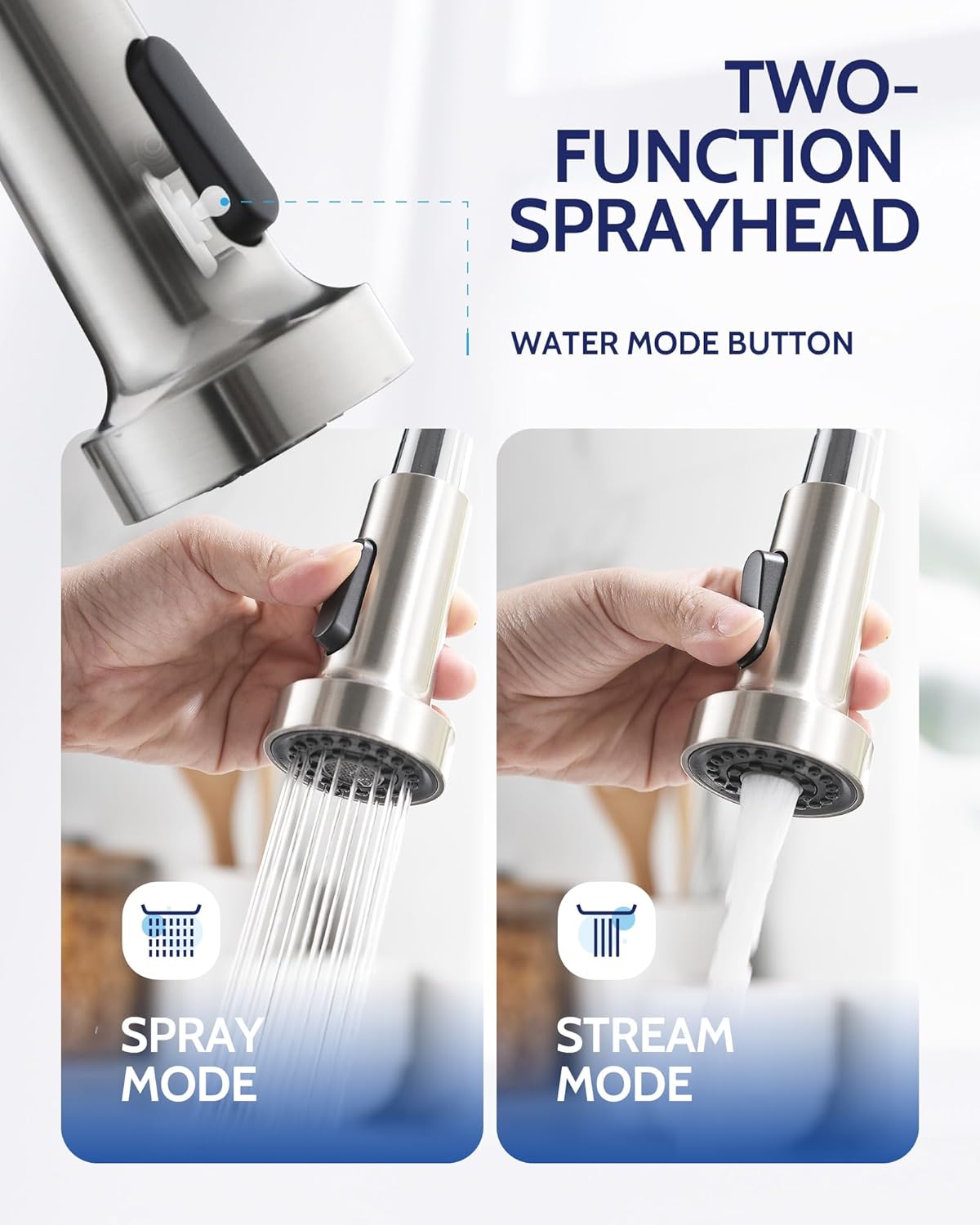 TWO-FUNCTION SPRAYHEAD

WATER MODE BUTTON

SPRAY MODE

STREAM MODE